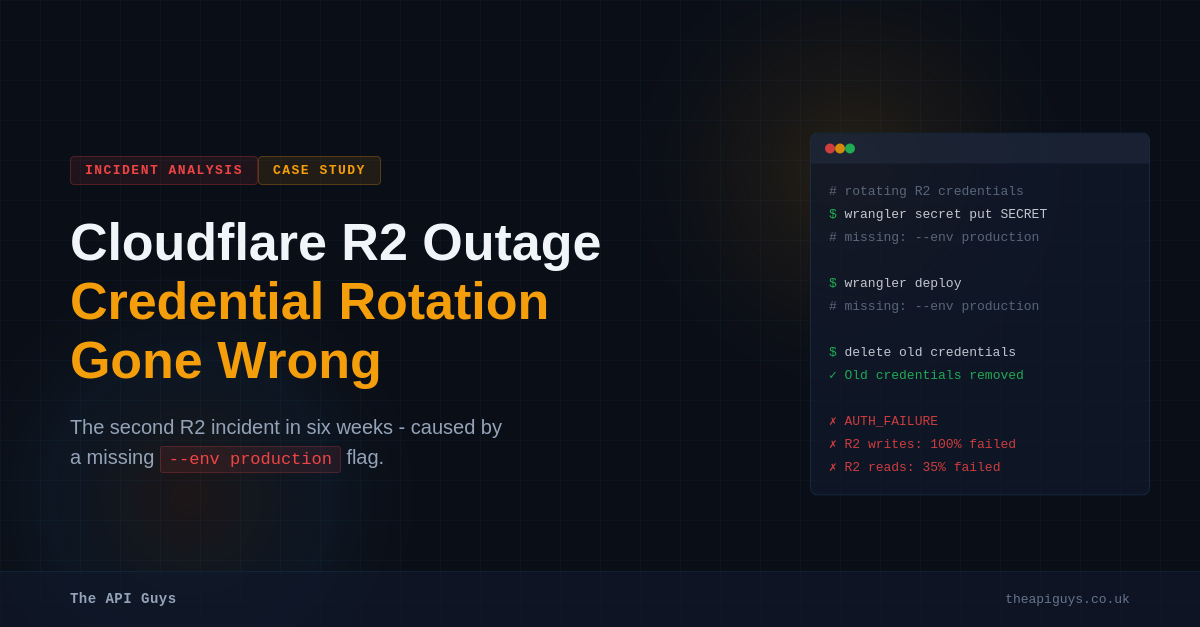 INCIDENT ANALYSIS CASE STUDY

Cloudflare R2 Outage
Credential Rotation
Gone Wrong

The second R2 incident in six weeks - caused by a missing --env production flag.

# rotating R2 credentials
$ wrangler secret put SECRET
# missing: --env production

$ wrangler deploy
# missing: --env production

$ delete old credentials
✓ Old credentials removed

✗ AUTH_FAILURE
✗ R2 writes: 100% failed
✗ R2 reads: 35% failed

The API Guys

theapiguys.co.uk