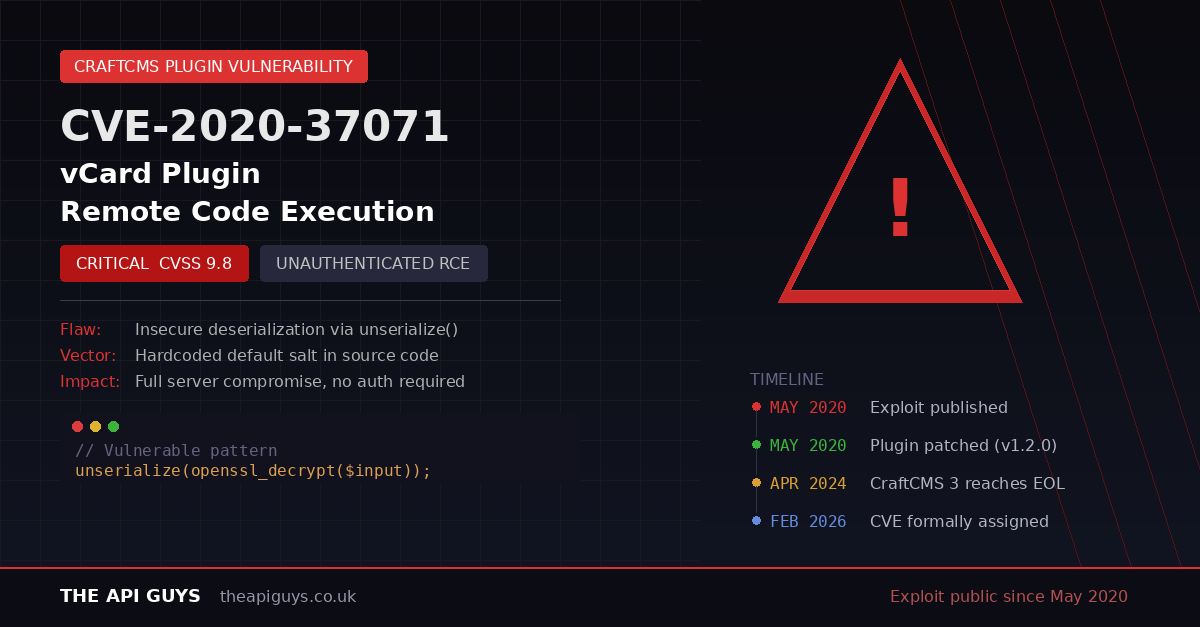 CRAFTCMS PLUGIN VULNERABILITY

CVE-2020-37071

vCard Plugin
Remote Code Execution

CRITICAL CVSS 9.8

UNAUTHENTICATED RCE

Flaw: Insecure deserialization via unserialize()
Vector: Hardcoded default salt in source code
Impact: Full server compromise, no auth required

// Vulnerable pattern
unserialize(openssl_decrypt($input));

!

TIMELINE
MAY 2020 Exploit published
MAY 2020 Plugin patched (v1.2.0)
APR 2024 CraftCMS 3 reaches EOL
FEB 2026 CVE formally assigned

THE API GUYS theapiguys.co.uk

Exploit public since May 2020